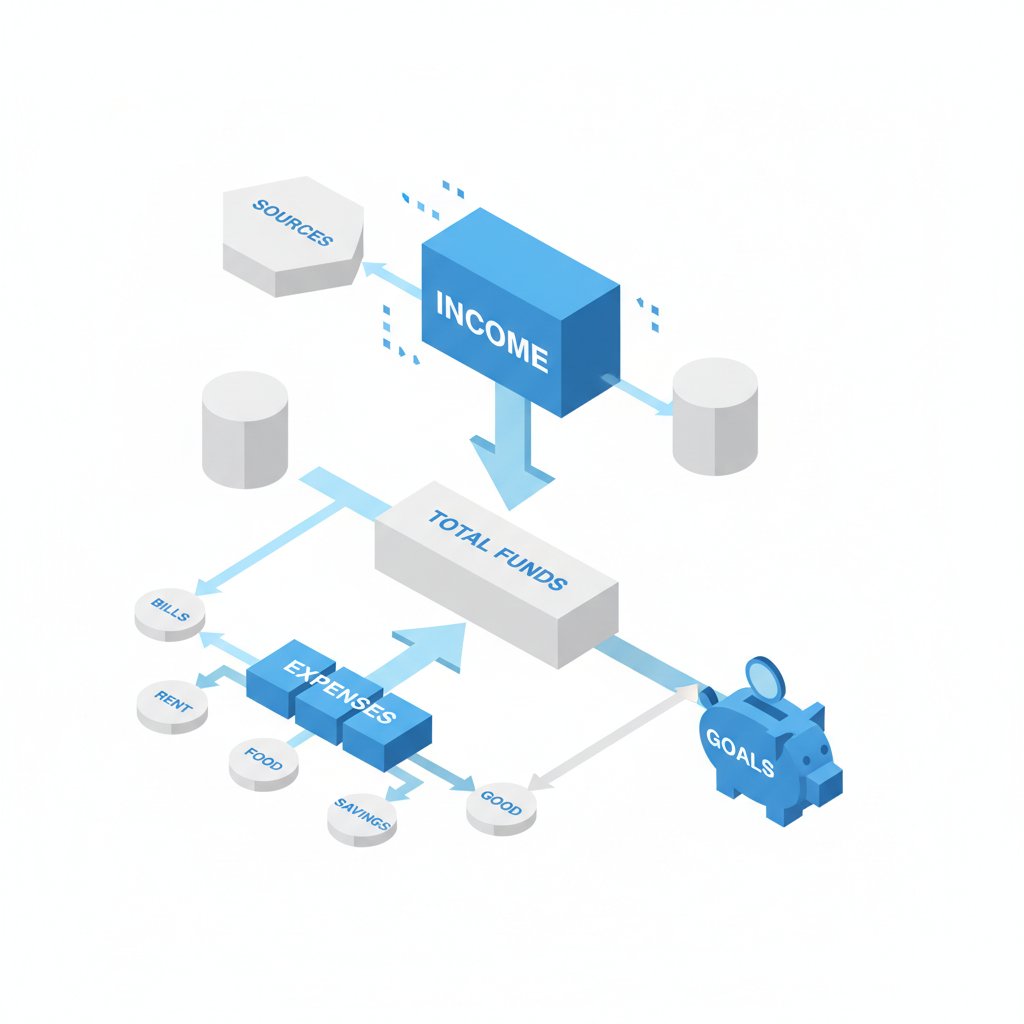 SOURCES

INCOME

TOTAL FUNDS

BILLS

EXPENSES

RENT

FOOD

SAVINGS

GOOD

GOALS